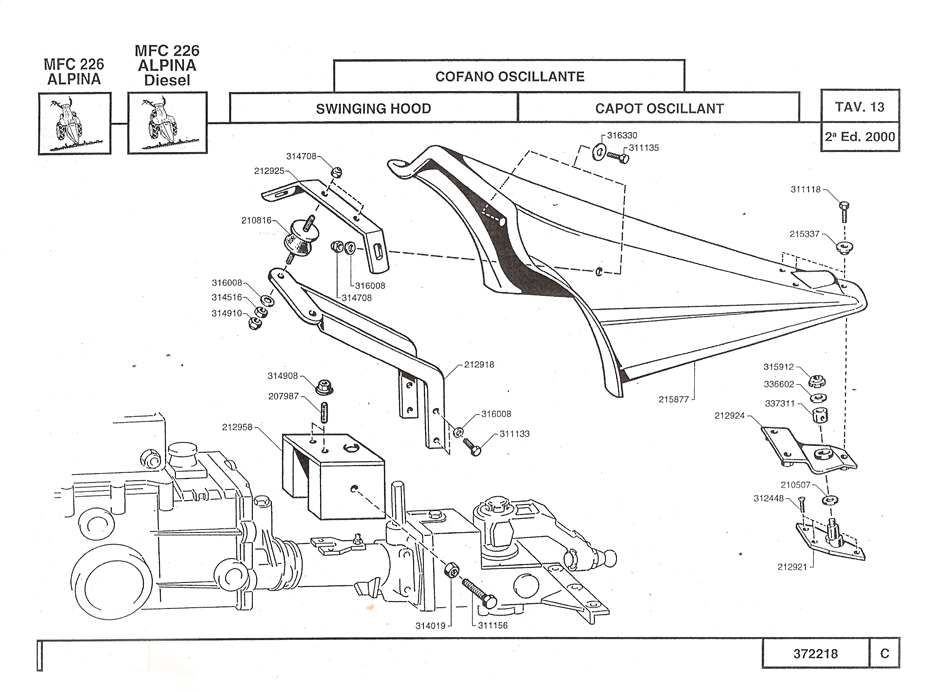 MFC 226
ALPINA

MFC 226
ALPINA
Diesel

COFANO OSCILLANTE

SWINGING HOOD

CAPOT OSCILLANT

TAV. 13

2ª Ed. 2000

314708
212925
210816
316008
314708
316008
314516
314910
316330
311135
311118
215337
212918
314908
207987
212958
316008
311133
215877
315912
336602
337311
212924
210507
312448
212921
314019
311156

372218

C