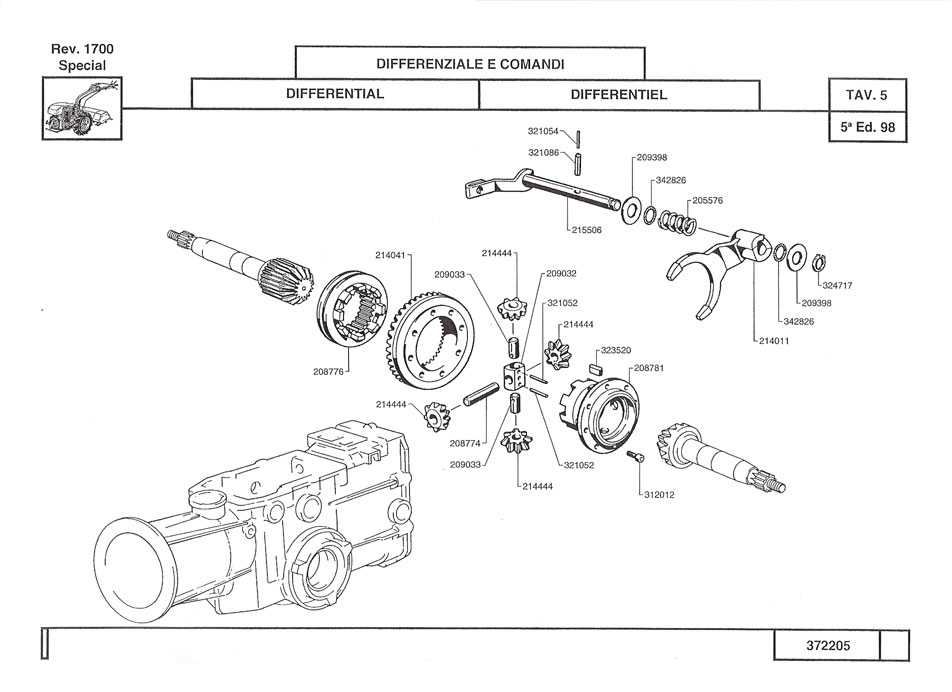 Rev. 1700
Special

DIFFERENZIALE E COMANDI

DIFFERENTIAL

DIFFERENTIEL

TAV. 5

5ª Ed. 98

321054
321086
209398
342826
205576
215506
324717
209398
342826
214011
214041
214444
209033
209032
321052
214444
323520
208781
208776
214444
208774
209033
321052
214444
312012

372205