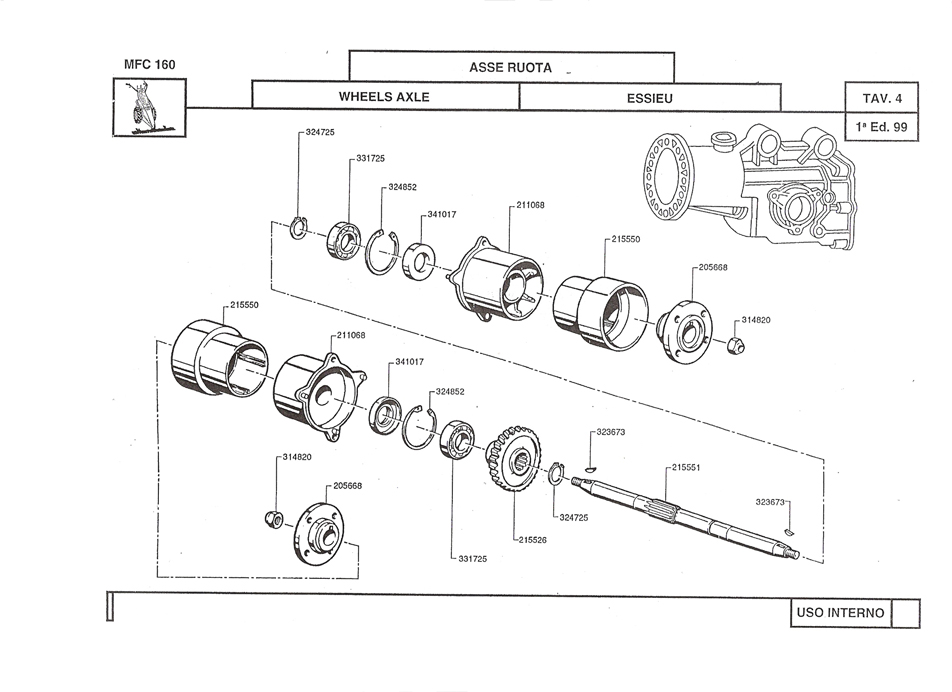 MFC 160

ASSE RUOTA

WHEELS AXLE

ESSIEU

TAV. 4

1ª Ed. 99

324725
331725
324852
341017
211068
215550
205668
314820
215550
211068
341017
324852
323673
215551
323673
314820
205668
324725
215526
331725

USO INTERNO