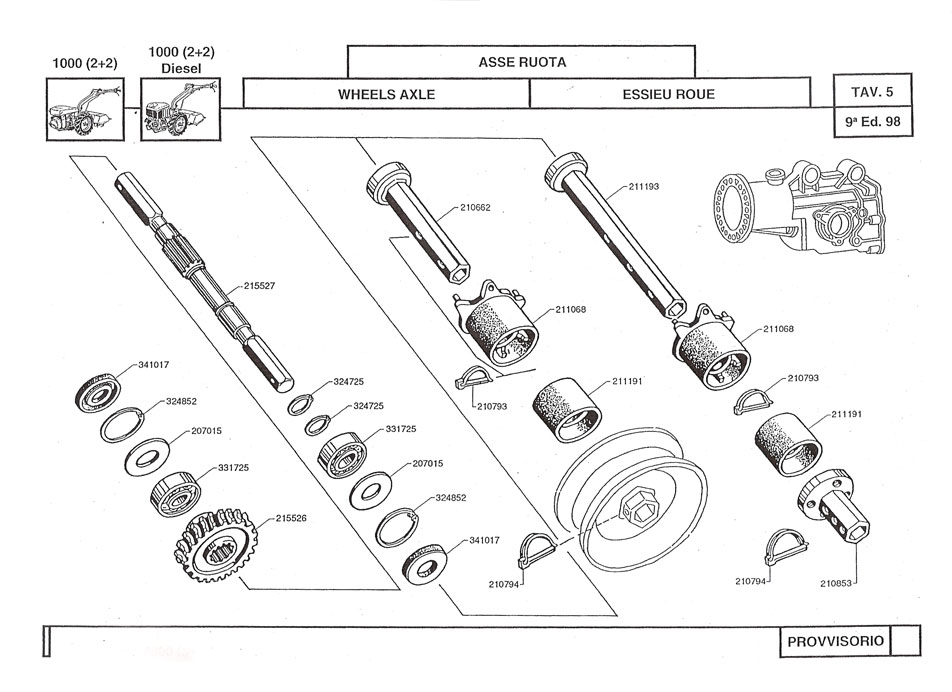 1000 (2+2)

1000 (2+2)
Diesel

ASSE RUOTA

WHEELS AXLE

ESSIEU ROUE

TAV. 5

9ª Ed. 98

215527

341017

324852

207015

331725

215526

324725

324725

331725

207015

324852

341017

210662

211068

210793

211191

210794

211193

211068

210793

211191

210794

210853

PROVVISORIO